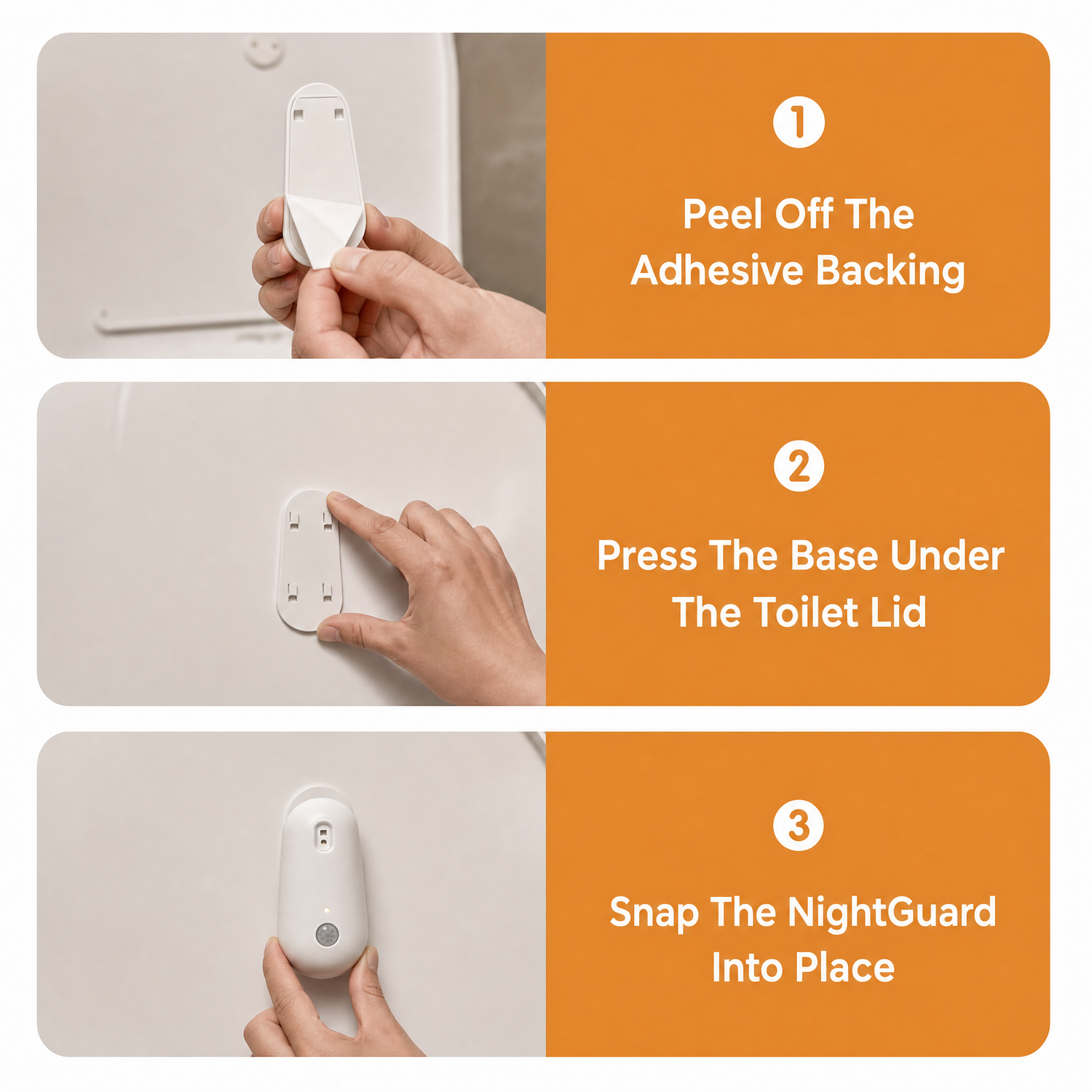 1

Peel Off The Adhesive Backing

2

Press The Base Under The Toilet Lid

3

Snap The NightGuard Into Place